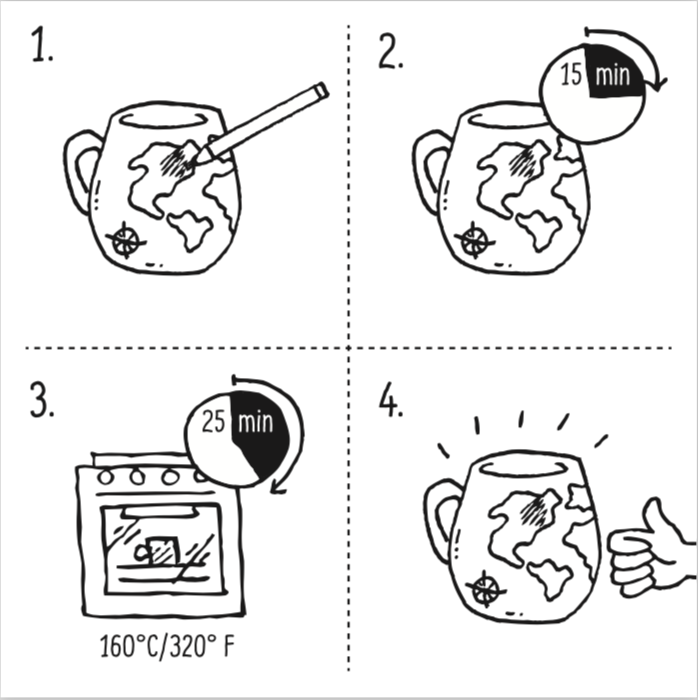 1.

2.

15 min

3.

25 min

160°C/320° F

4.